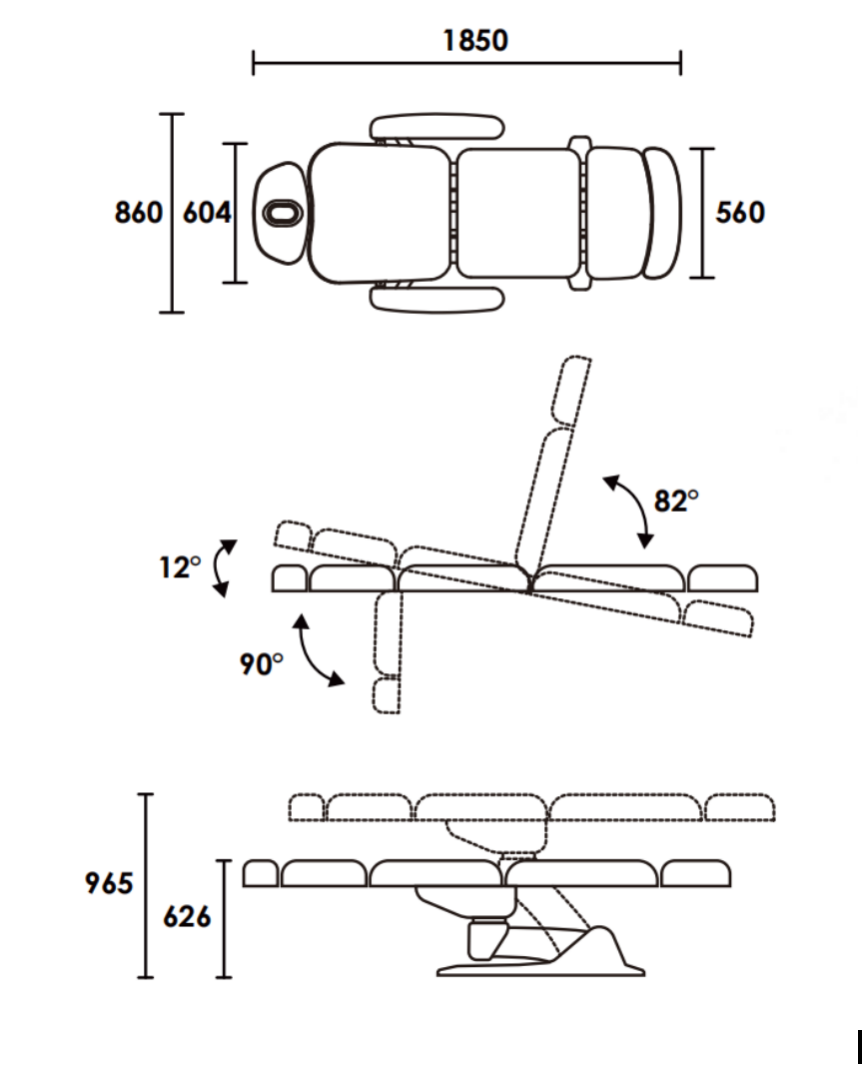 1850
860
604
560
82°
12°
90°
965
626